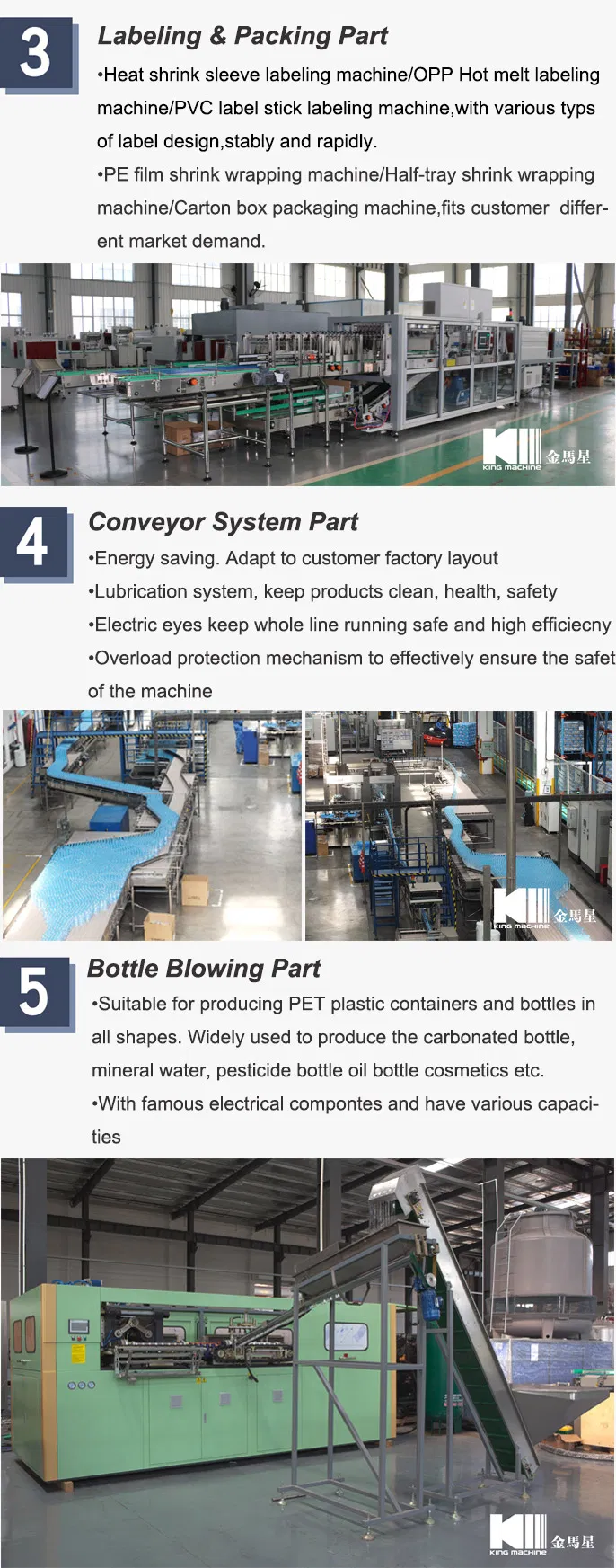 3

Labeling & Packing Part

•Heat shrink sleeve labeling machine/OPP Hot melt labeling machine/PVC label stick labeling machine,with various typs of label design,stably and rapidly.

•PE film shrink wrapping machine/Half-tray shrink wrapping machine/Carton box packaging machine,fits customer different market demand.

KING MACHINE 金馬星

4

Conveyor System Part

•Energy saving. Adapt to customer factory layout

•Lubrication system, keep products clean, health, safety

•Electric eyes keep whole line running safe and high efficiecny

•Overload protection mechanism to effectively ensure the safet of the machine

KING MACHINE 金馬星

5

Bottle Blowing Part

•Suitable for producing PET plastic containers and bottles in all shapes. Widely used to produce the carbonated bottle, mineral water, pesticide bottle oil bottle cosmetics etc.

•With famous electrical compontes and have various capacities

KING MACHINE 金馬星