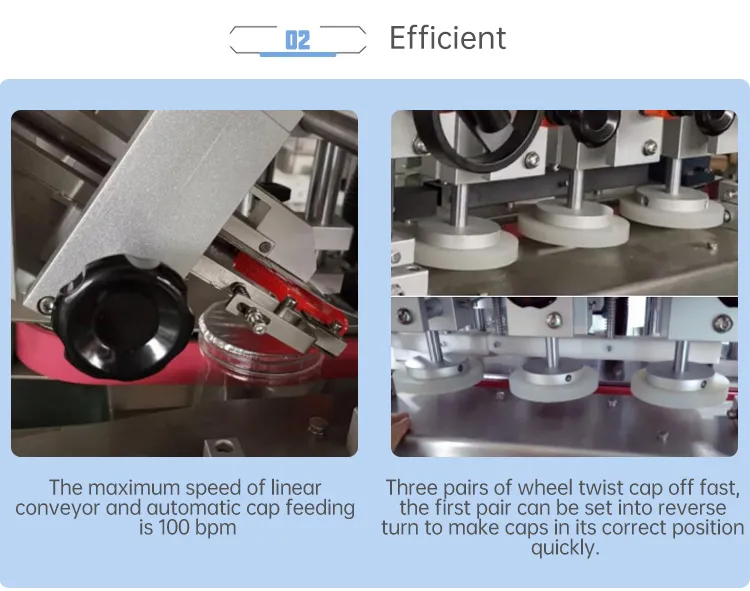 02 Efficient

The maximum speed of linear conveyor and automatic cap feeding is 100 bpm

Three pairs of wheel twist cap off fast, the first pair can be set into reverse turn to make caps in its correct position quickly.