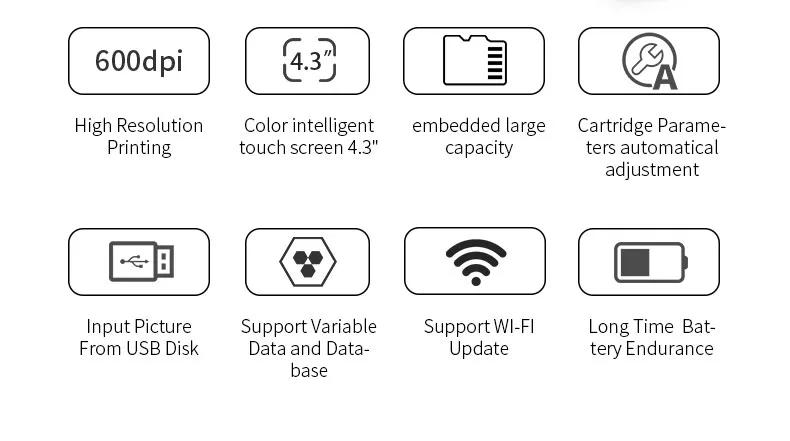 600dpi

High Resolution Printing

4.3"

Color intelligent touch screen 4.3"

embedded large capacity

A

Cartridge Parameters automatical adjustment

Input Picture From USB Disk

Support Variable Data and Database

Support WI-FI Update

Long Time Battery Endurance