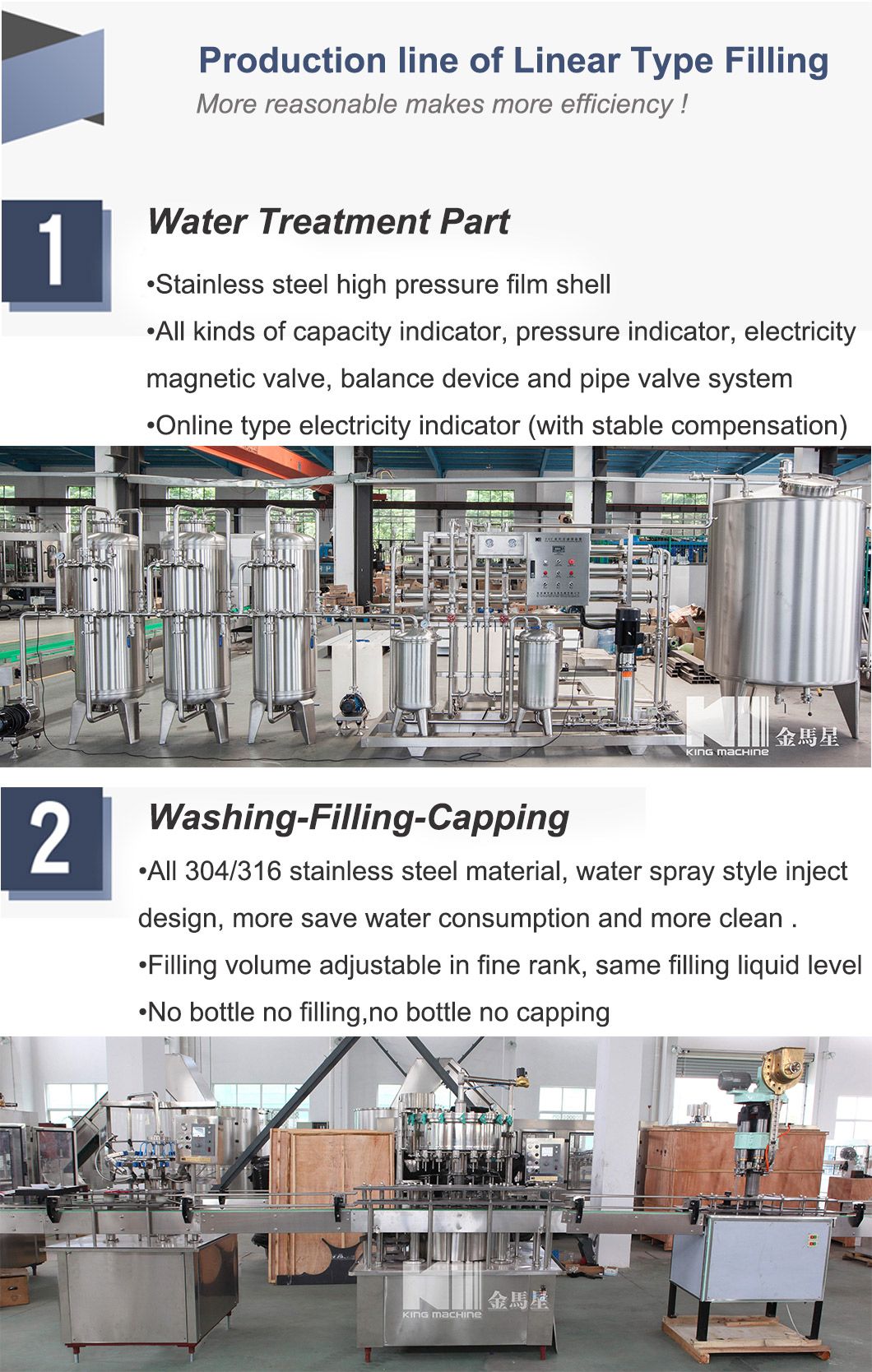 Production line of Linear Type Filling
More reasonable makes more efficiency !

1

Water Treatment Part

•Stainless steel high pressure film shell
•All kinds of capacity indicator, pressure indicator, electricity magnetic valve, balance device and pipe valve system
•Online type electricity indicator (with stable compensation)

KING MACHINE 金馬星

2

Washing-Filling-Capping

•All 304/316 stainless steel material, water spray style inject design, more save water consumption and more clean .
•Filling volume adjustable in fine rank, same filling liquid level
•No bottle no filling,no bottle no capping

KING MACHINE 金馬星