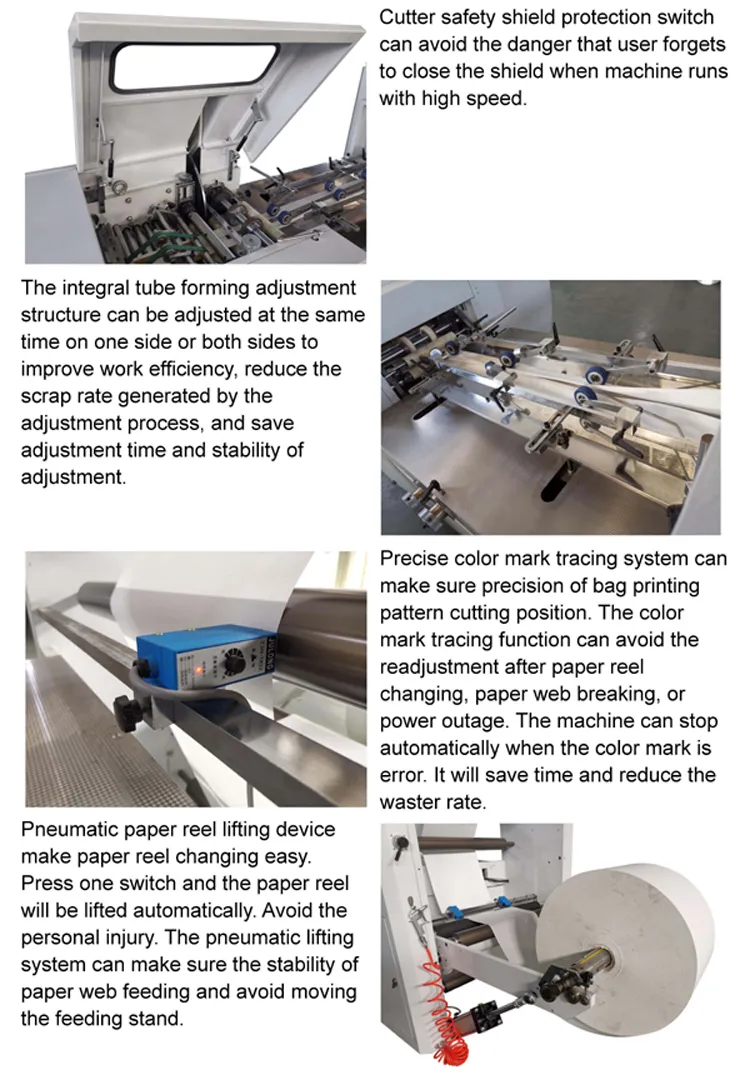 Cutter safety shield protection switch can avoid the danger that user forgets to close the shield when machine runs with high speed.

The integral tube forming adjustment structure can be adjusted at the same time on one side or both sides to improve work efficiency, reduce the scrap rate generated by the adjustment process, and save adjustment time and stability of adjustment.

Precise color mark tracing system can make sure precision of bag printing pattern cutting position. The color mark tracing function can avoid the readjustment after paper reel changing, paper web breaking, or power outage. The machine can stop automatically when the color mark is error. It will save time and reduce the waster rate.

Pneumatic paper reel lifting device make paper reel changing easy. Press one switch and the paper reel will be lifted automatically. Avoid the personal injury. The pneumatic lifting system can make sure the stability of paper web feeding and avoid moving the feeding stand.