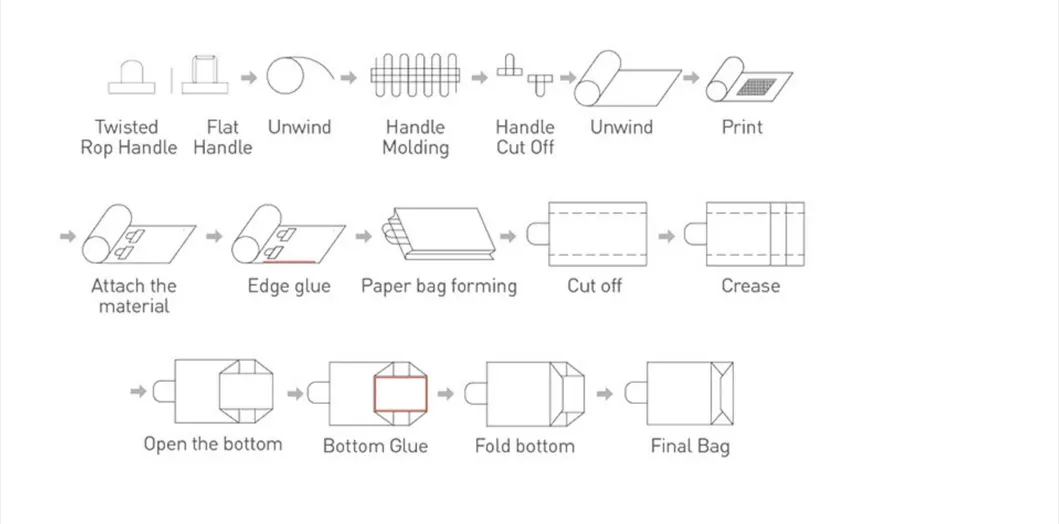 Twisted Rop Handle

Flat Handle

Unwind

Handle Molding

Handle Cut Off

Unwind

Print

Attach the material

Edge glue

Paper bag forming

Cut off

Crease

Open the bottom

Bottom Glue

Fold bottom

Final Bag