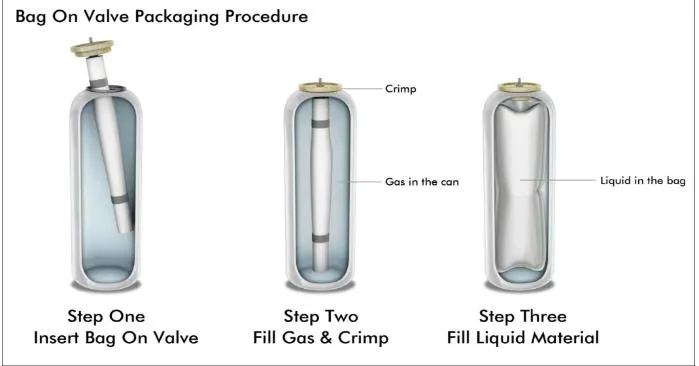 Bag On Valve Packaging Procedure

Crimp

Gas in the can

Liquid in the bag

Step One
Insert Bag On Valve

Step Two
Fill Gas & Crimp

Step Three
Fill Liquid Material